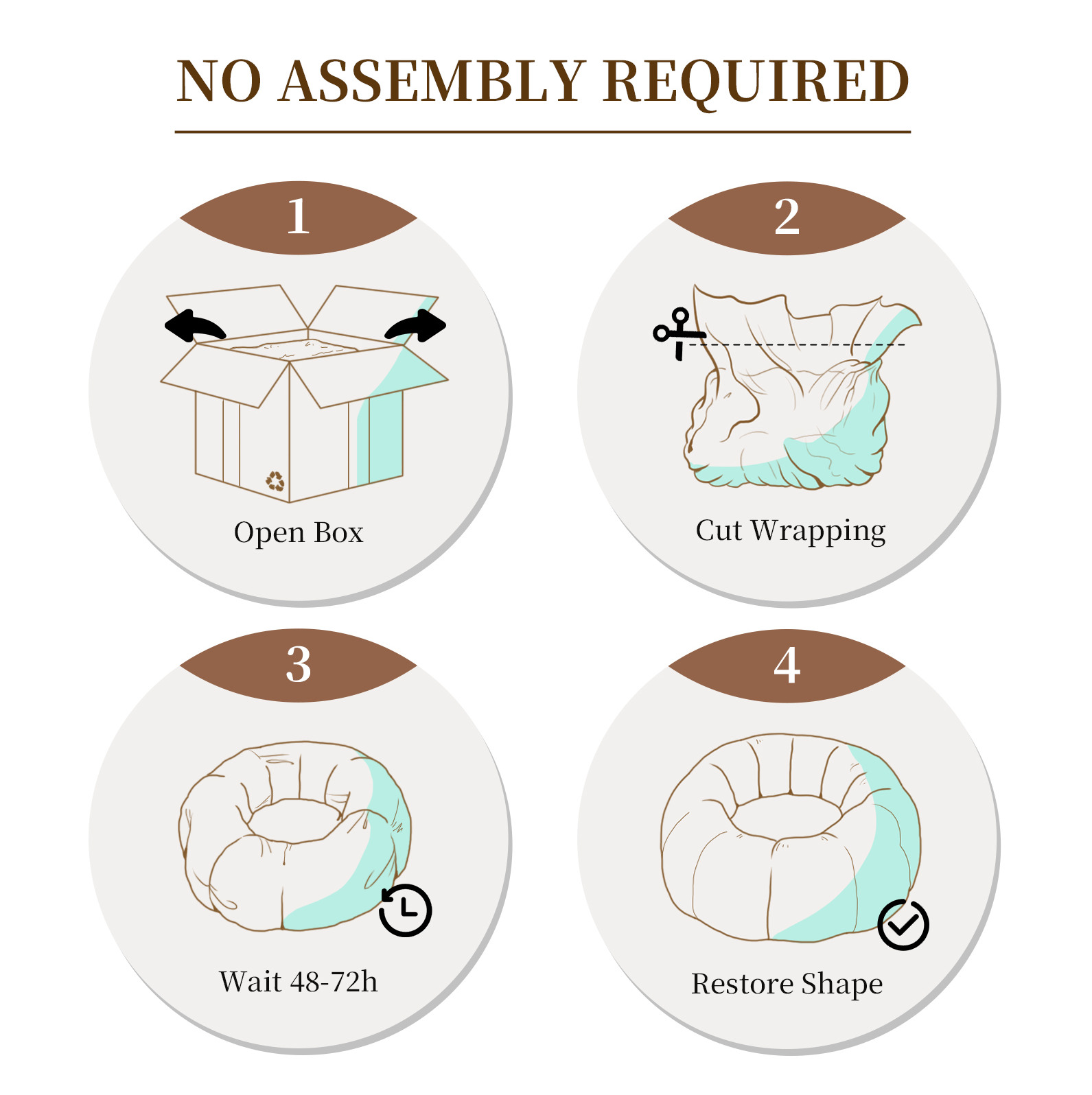 NO ASSEMBLY REQUIRED

1

Open Box

2

Cut Wrapping

3

Wait 48-72h

4

Restore Shape