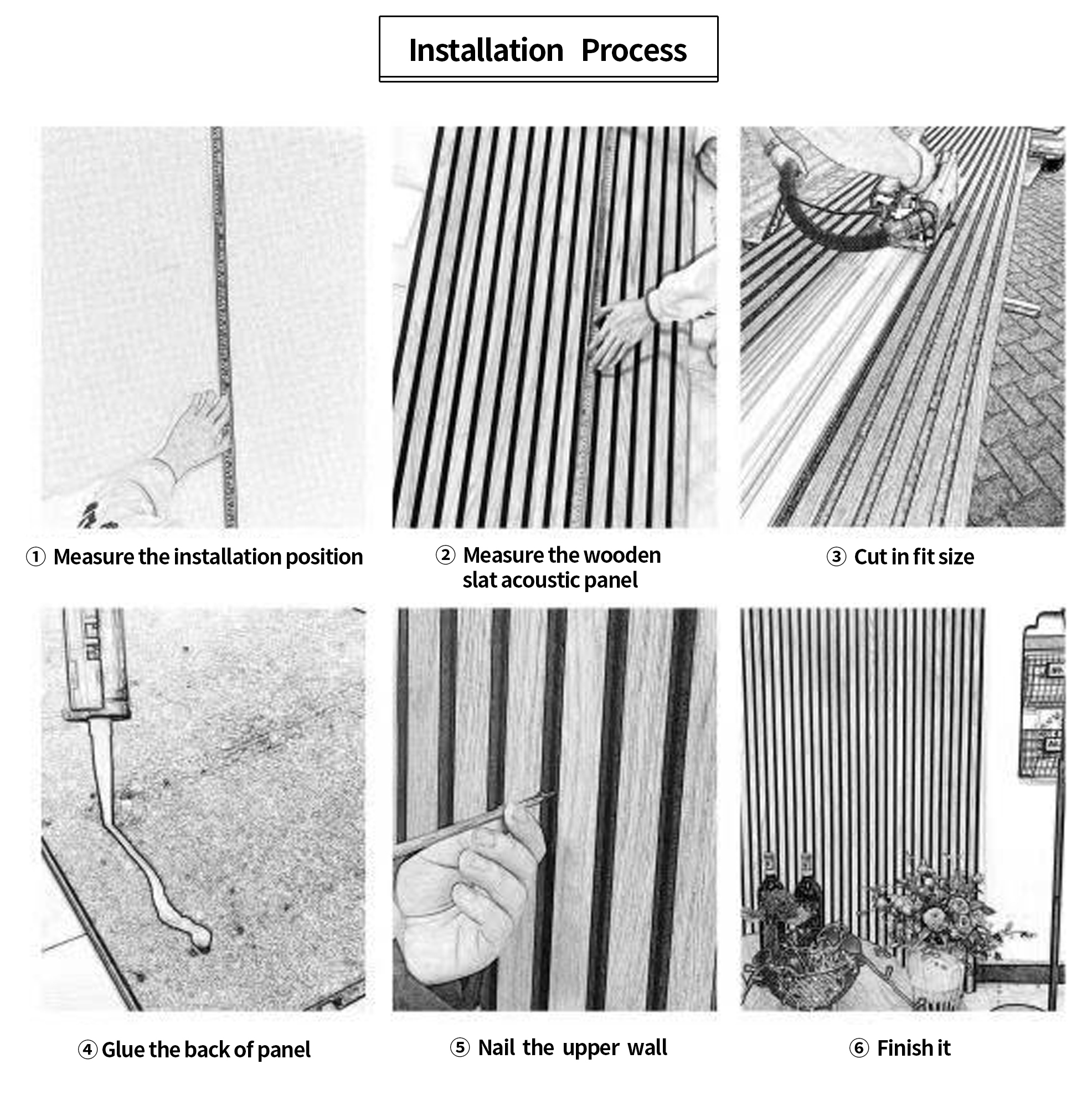 Installation Process

① Measure the installation position

② Measure the wooden slat acoustic panel

③ Cut in fit size

④ Glue the back of panel

⑤ Nail the upper wall

⑥ Finish it