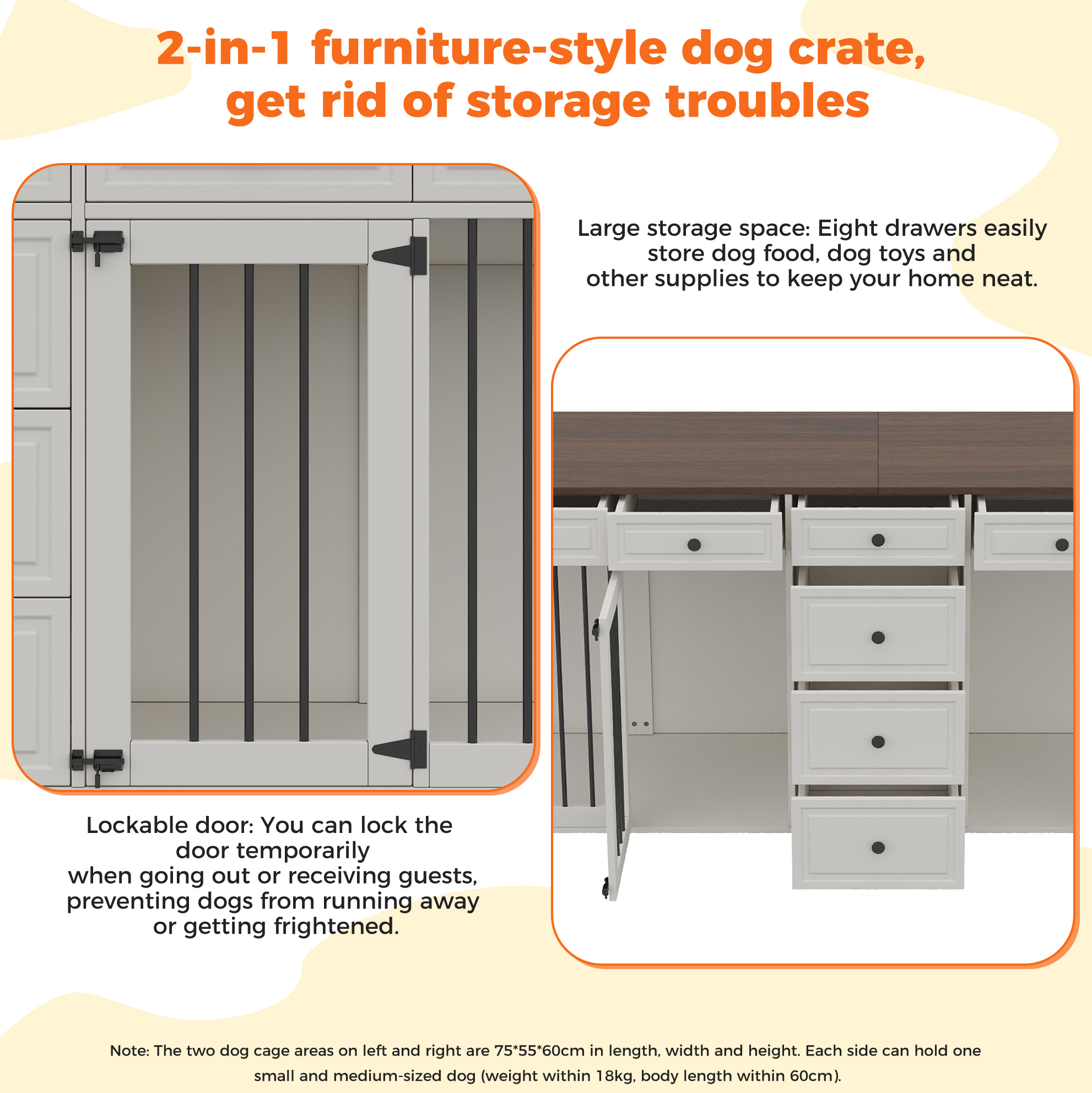 2-in-1 furniture-style dog crate, get rid of storage troubles

Large storage space: Eight drawers easily store dog food, dog toys and other supplies to keep your home neat.

Lockable door: You can lock the door temporarily when going out or receiving guests, preventing dogs from running away or getting frightened.

Note: The two dog cage areas on left and right are 75*55*60cm in length, width and height. Each side can hold one small and medium-sized dog (weight within 18kg, body length within 60cm).