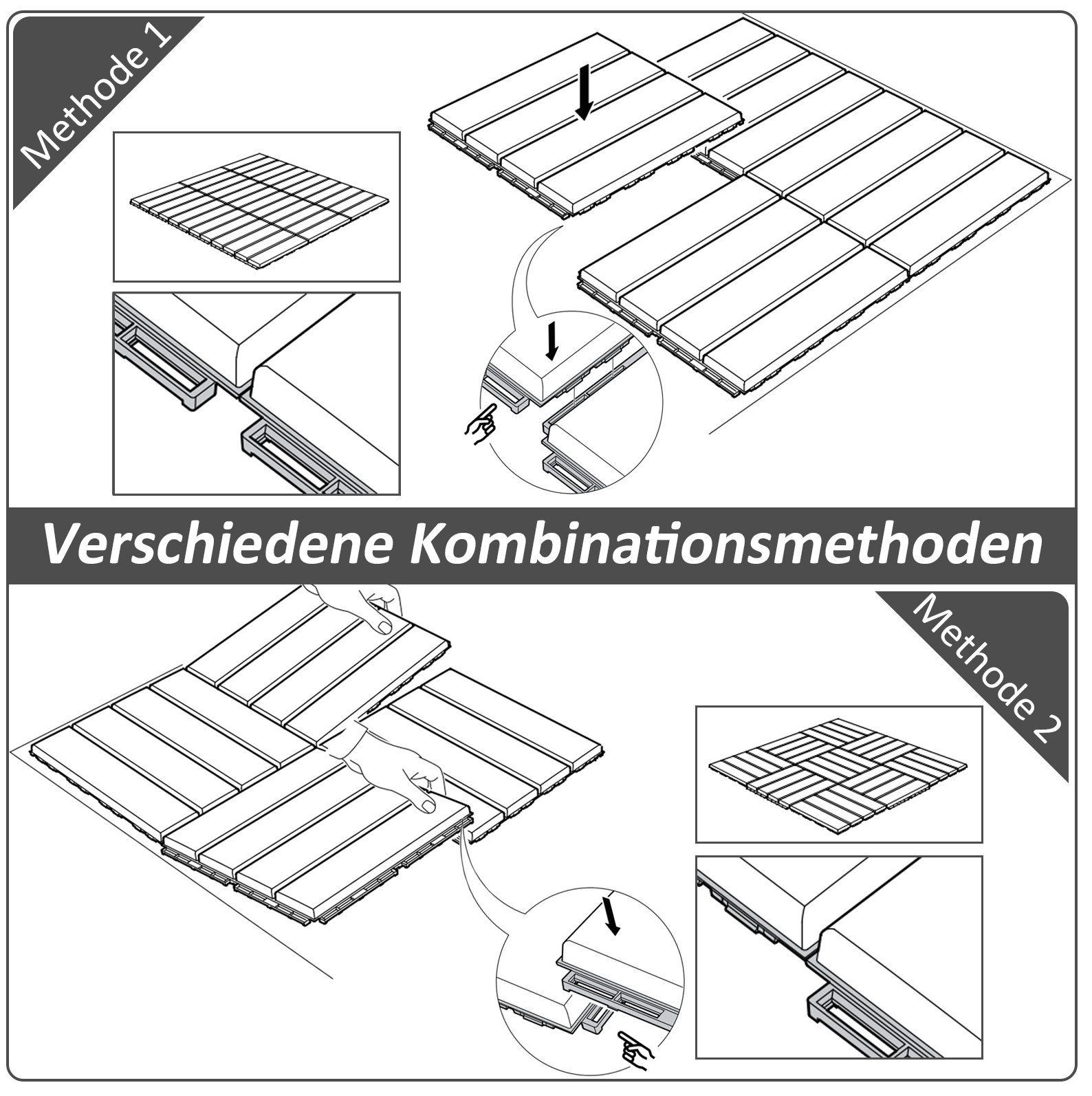 Methode 1

Verschiedene Kombinationsmethoden

Methode 2