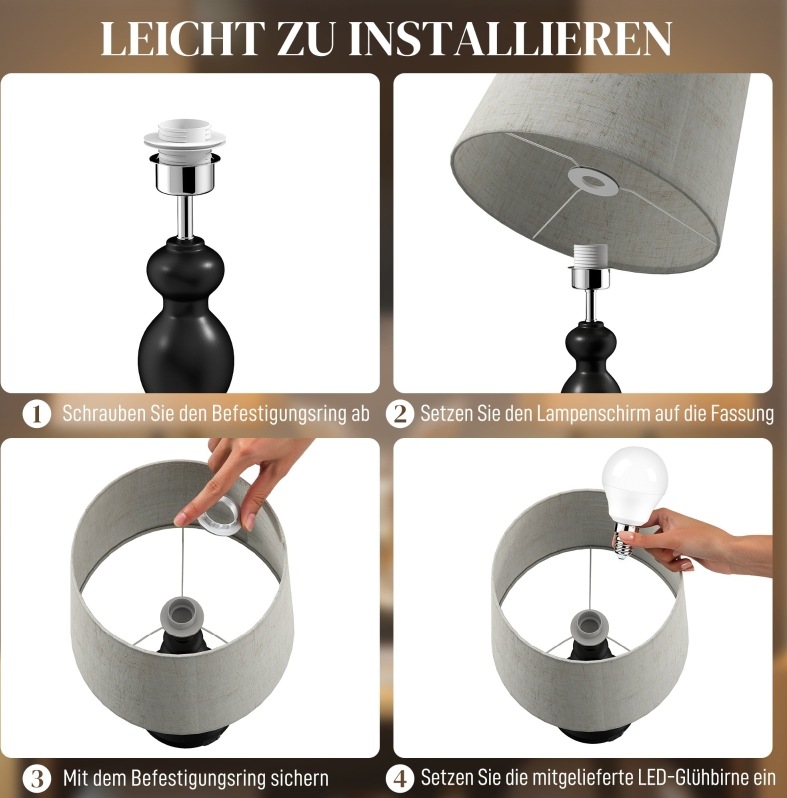 LEICHT ZU INSTALLIEREN

1 Schrauben Sie den Befestigungsring ab

2 Setzen Sie den Lampenschirm auf die Fassung

3 Mit dem Befestigungsring sichern

4 Setzen Sie die mitgelieferte LED-Glühbirne ein