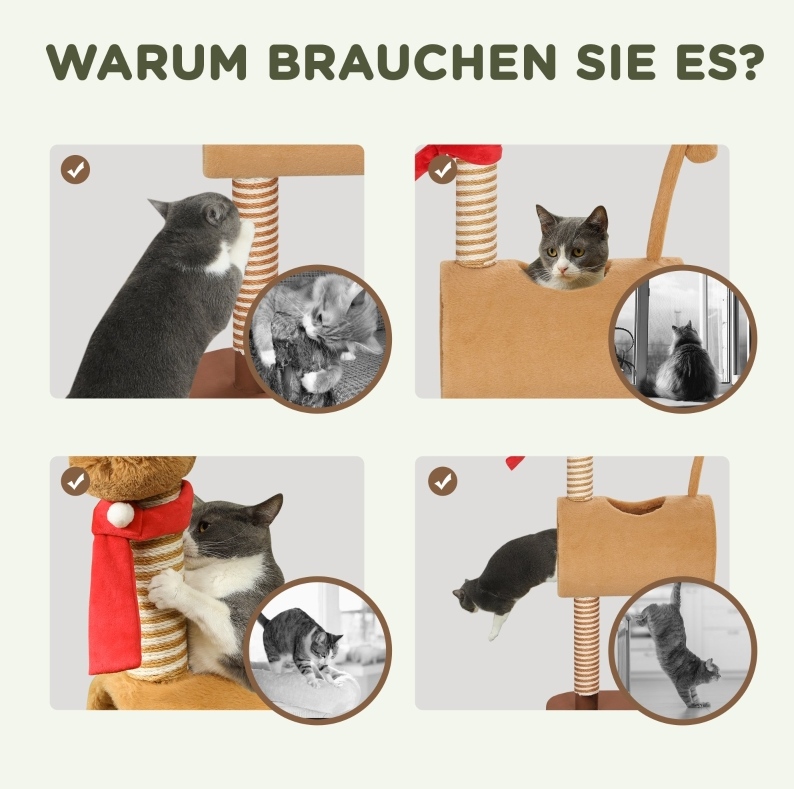 WARUM BRAUCHEN SIE ES?