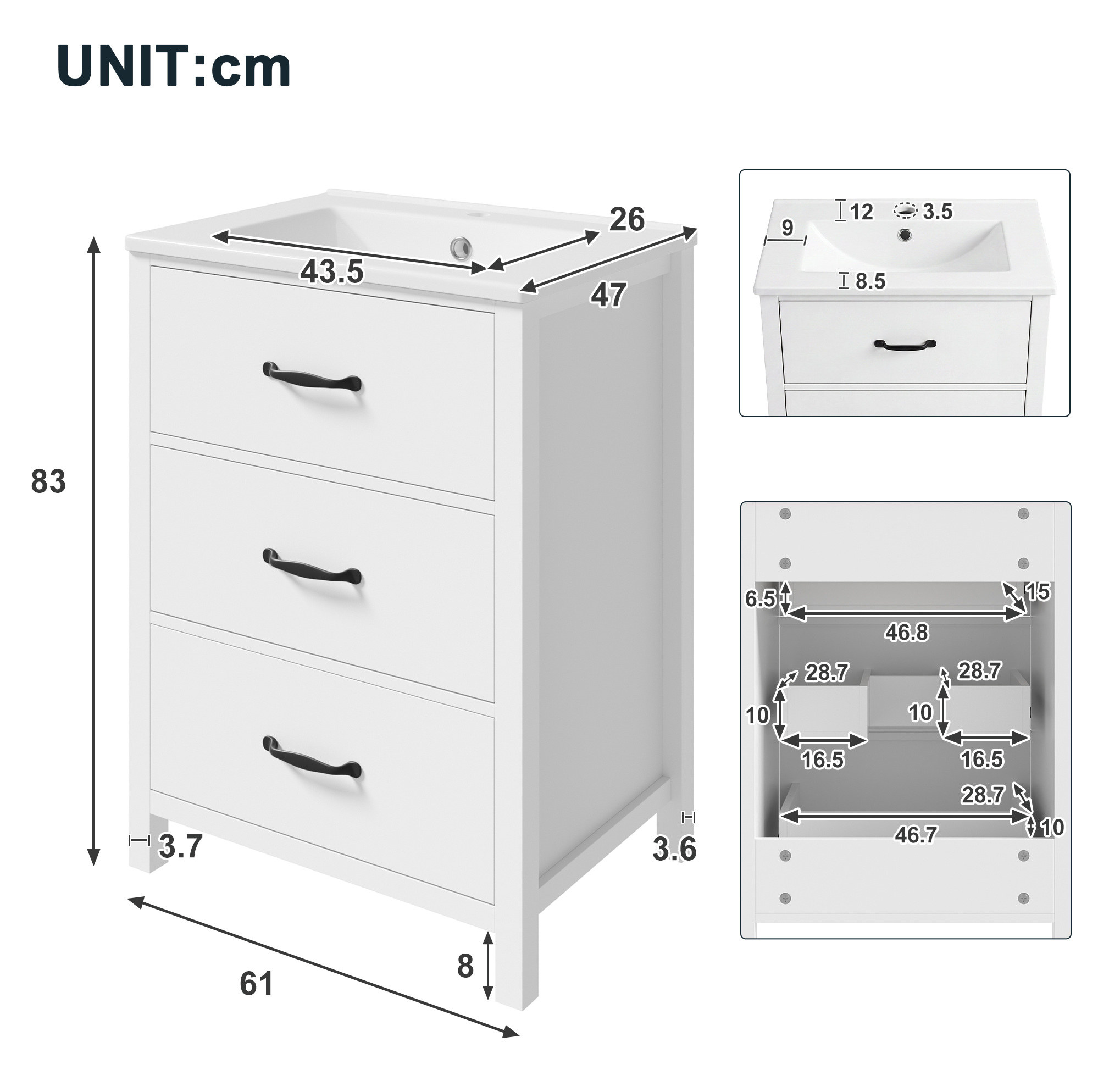 UNIT:cm

26
43.5
47
83
3.7
3.6
8
61

12
3.5
9
8.5

6.5
15
46.8
28.7
28.7
10
10
16.5
16.5
28.7
46.7
10