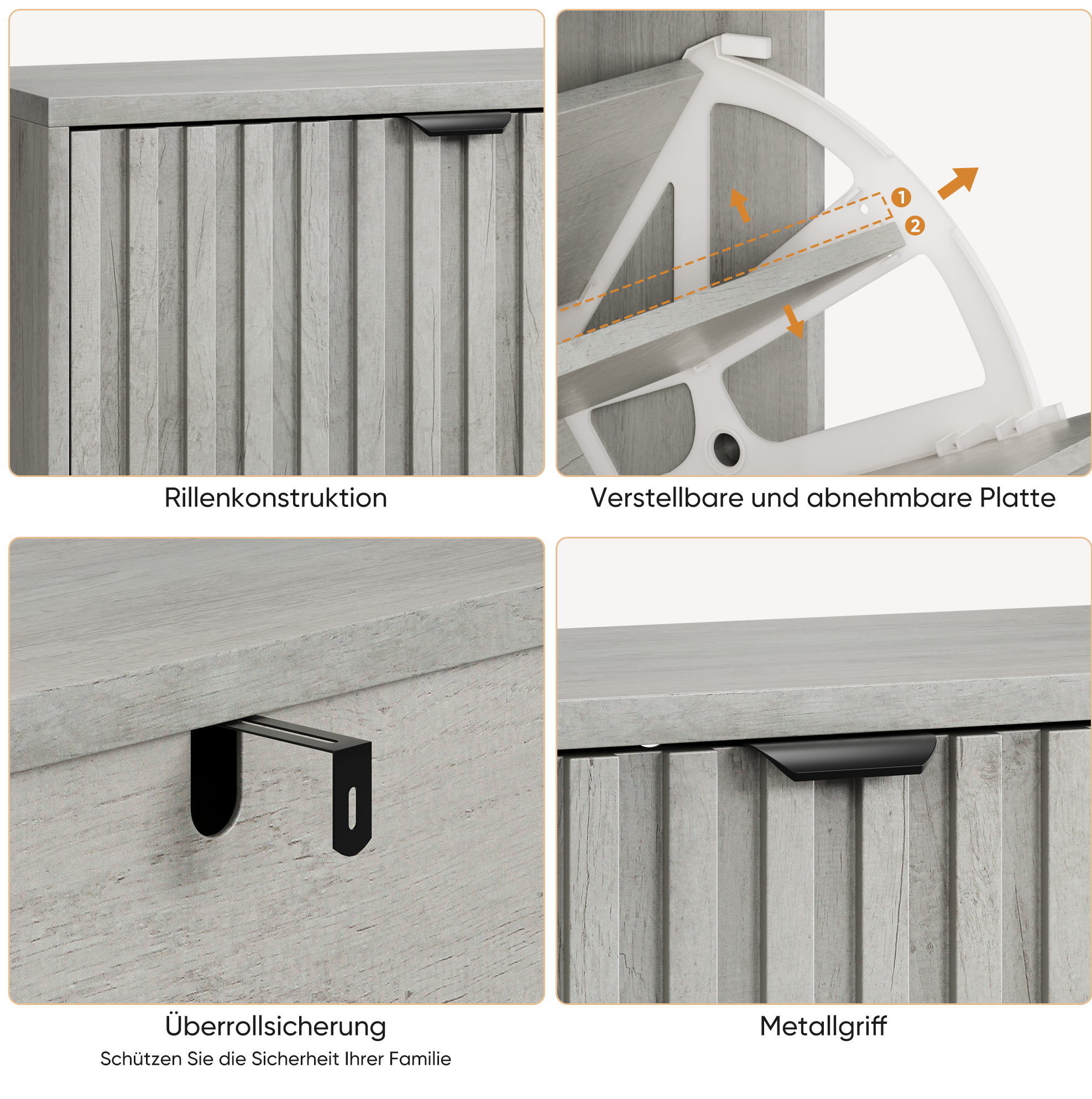 Rillenkonstruktion

1
2

Verstellbare und abnehmbare Platte

Überrollsicherung
Schützen Sie die Sicherheit Ihrer Familie

Metallgriff