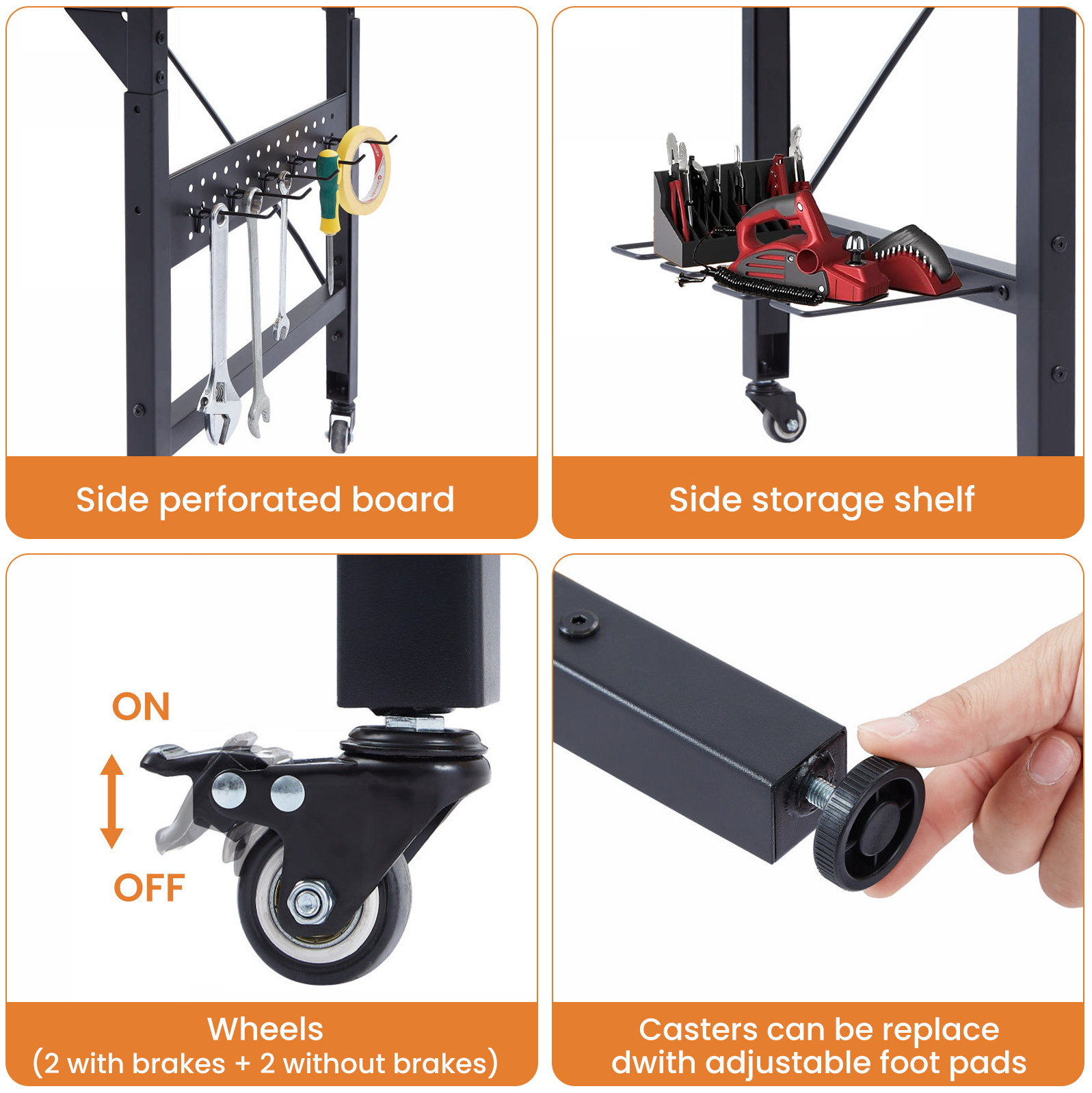 Side perforated board

Side storage shelf

ON

OFF

Wheels
(2 with brakes + 2 without brakes)

Casters can be replace dwith adjustable foot pads