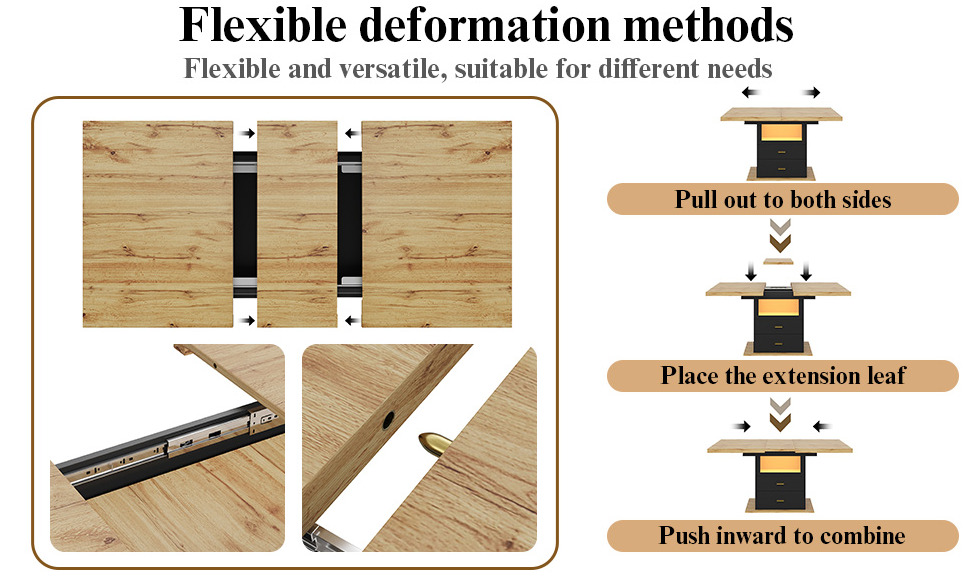 Flexible deformation methods

Flexible and versatile, suitable for different needs

Pull out to both sides

Place the extension leaf

Push inward to combine