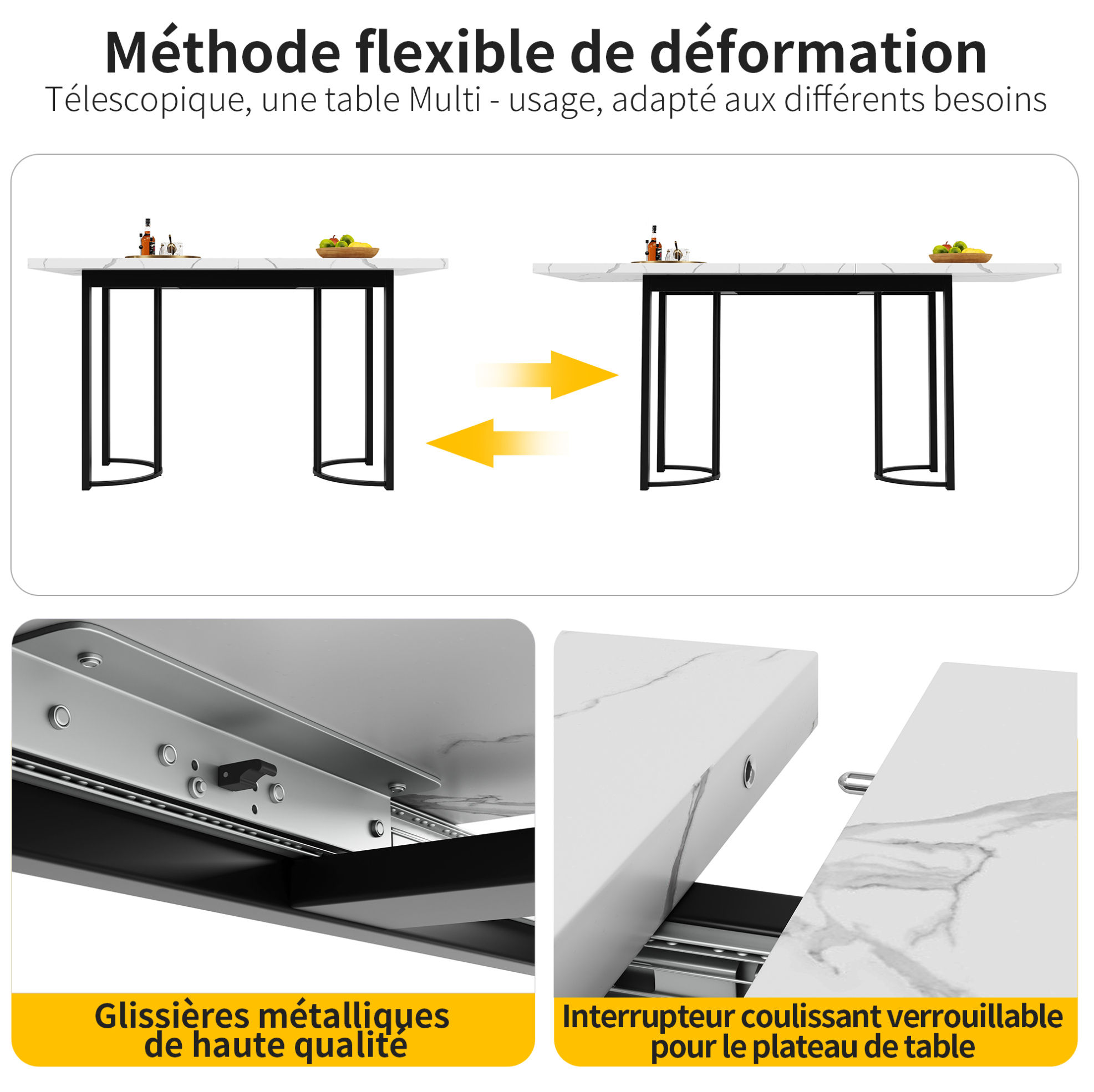 Méthode flexible de déformation

Télescopique, une table Multi - usage, adapté aux différents besoins

Glissières métalliques de haute qualité

Interrupteur coulissant verrouillable pour le plateau de table