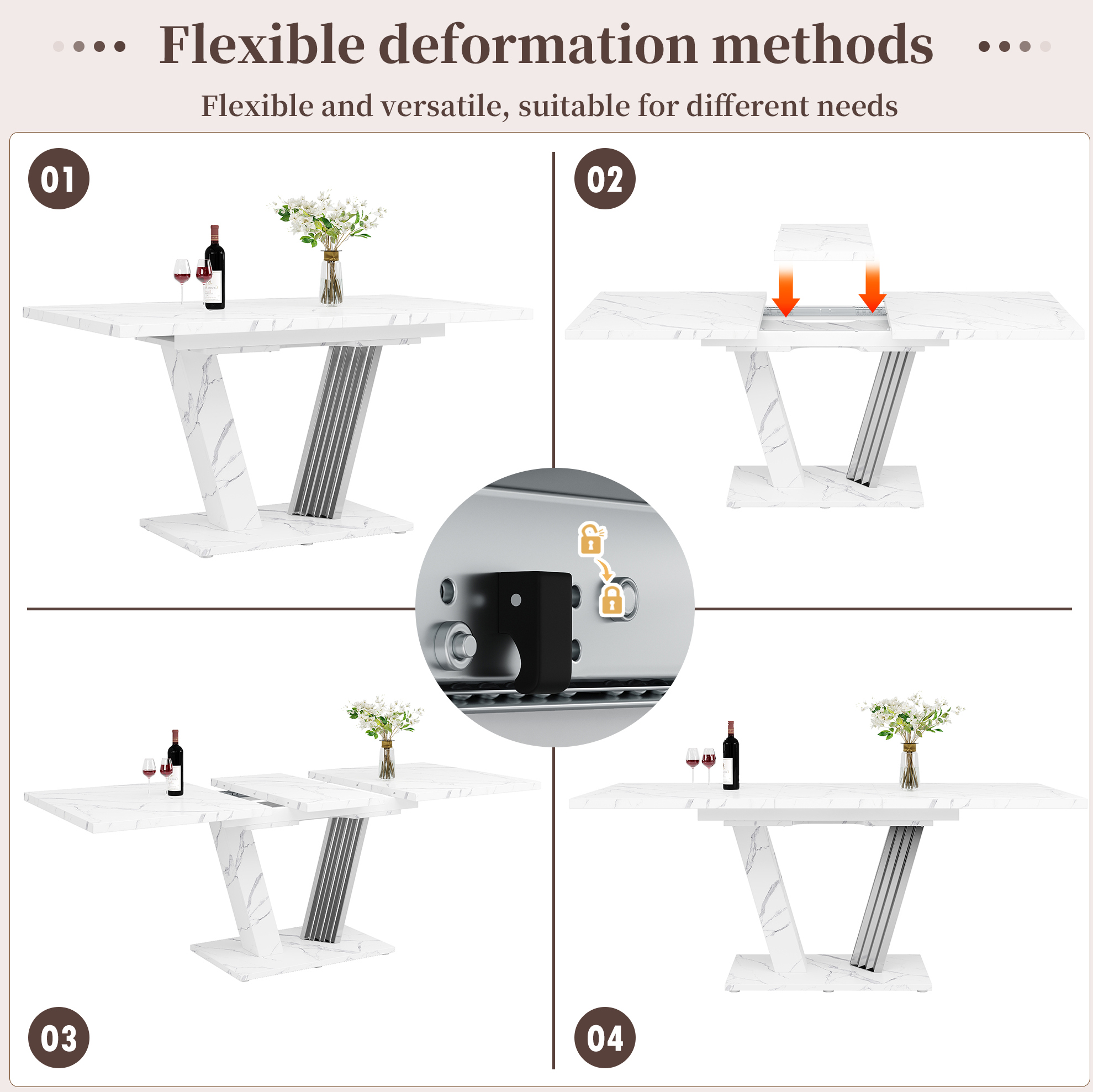 Flexible deformation methods

Flexible and versatile, suitable for different needs

01

02

03

04