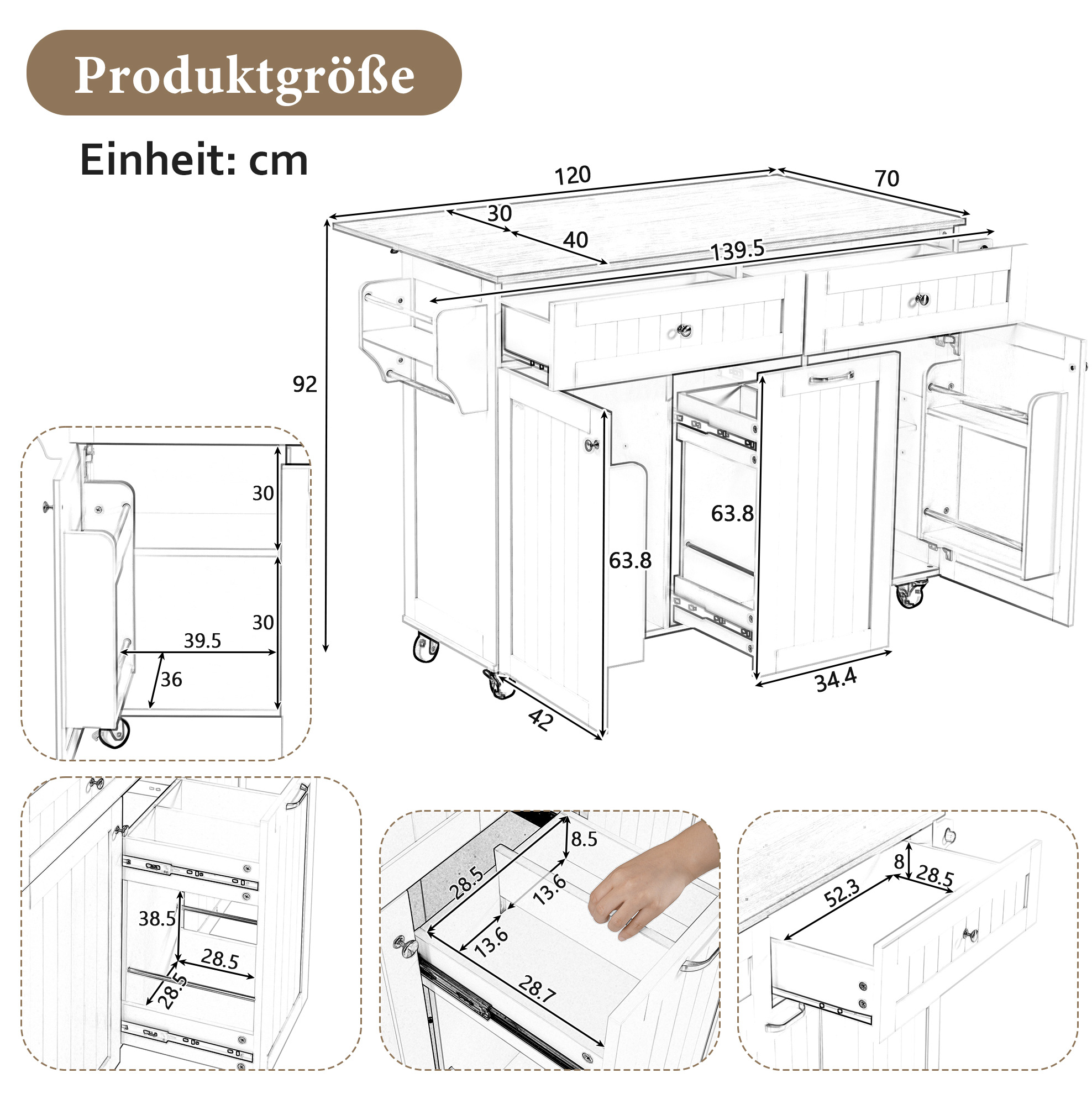 Produktgröße

Einheit: cm

120
70
30
40
139.5
92
63.8
63.8
34.4
42

30
30
39.5
36

38.5
28.5
28.5

8.5
28.5
13.6
13.6
28.7

8
28.5
52.3