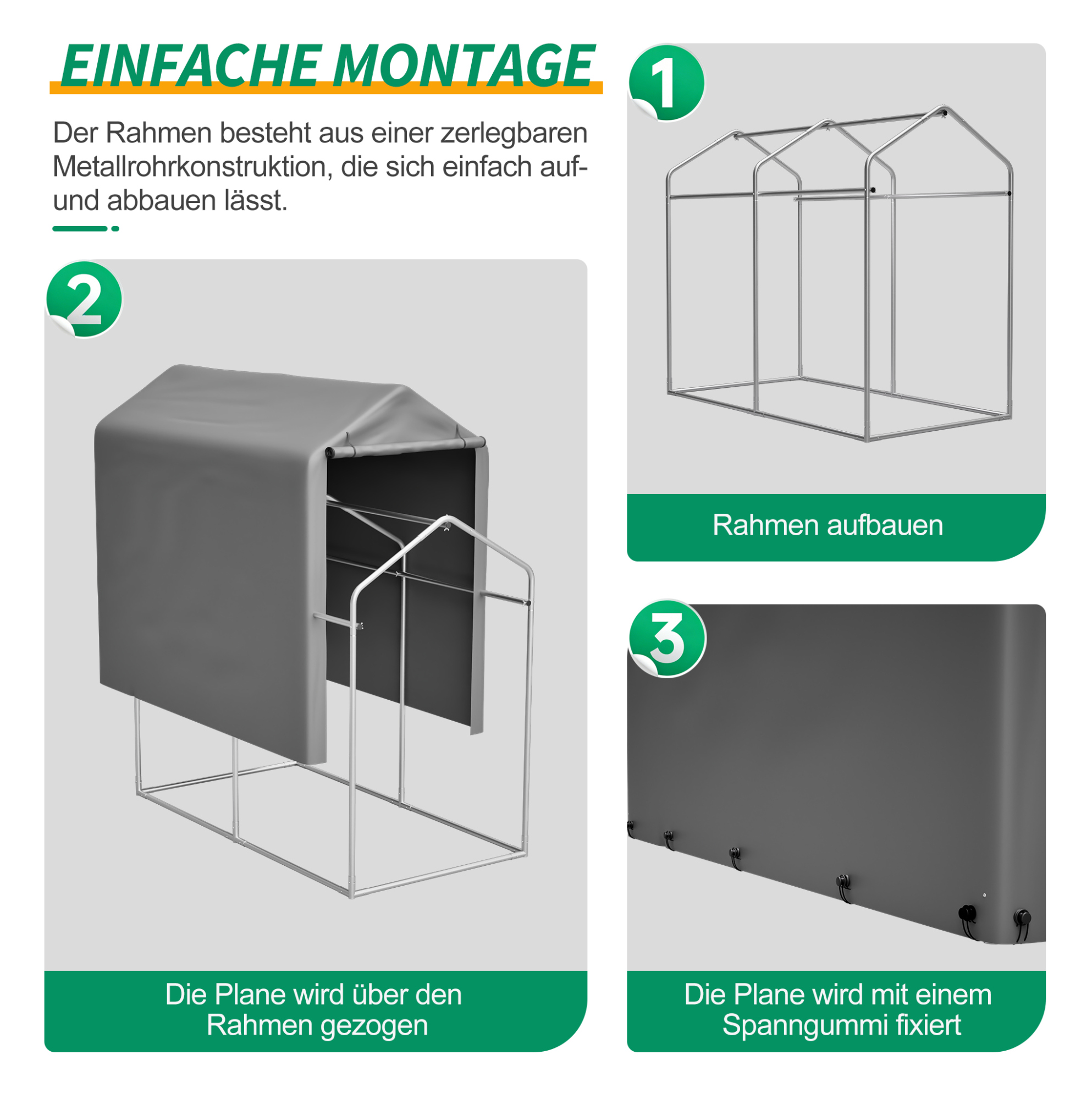 EINFACHE MONTAGE

Der Rahmen besteht aus einer zerlegbaren Metallrohrkonstruktion, die sich einfach auf- und abbauen lässt.

1

Rahmen aufbauen

2

Die Plane wird über den Rahmen gezogen

3

Die Plane wird mit einem Spanngummi fixiert